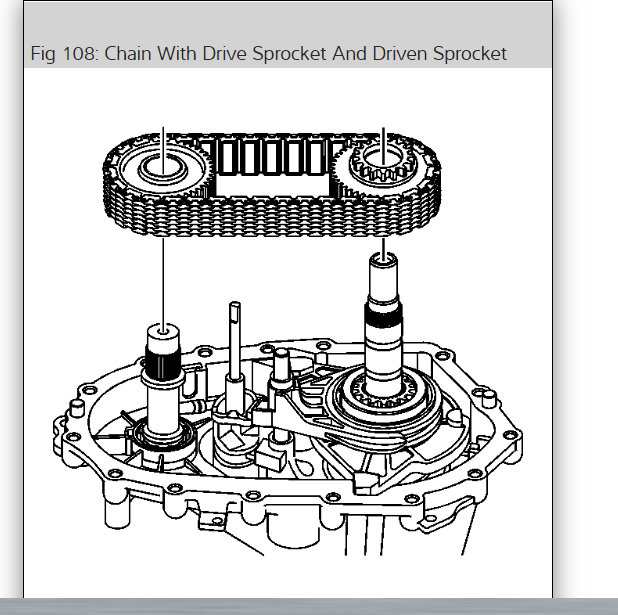 Fig 108: Chain With Drive Sprocket And Driven Sprocket