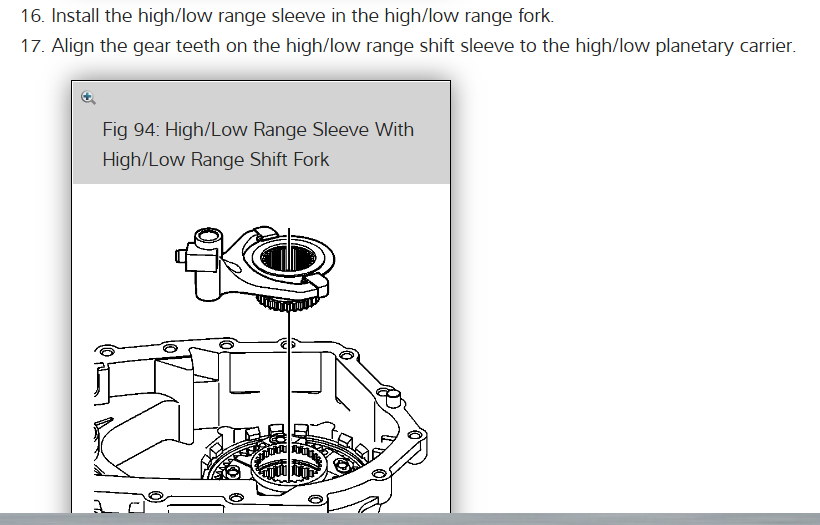 16. Install the high/low range sleeve in the high/low range fork.

17. Align the gear teeth on the high/low range shift sleeve to the high/low planetary carrier.

Fig 94: High/Low Range Sleeve With High/Low Range Shift Fork