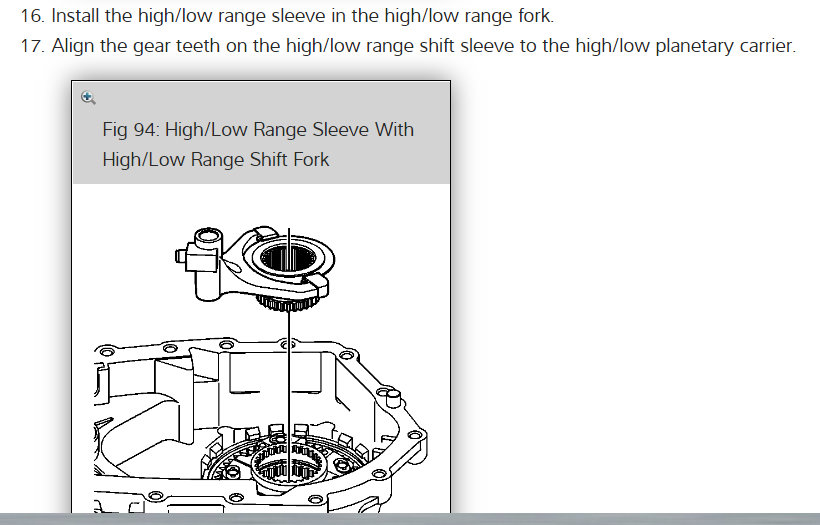 16. Install the high/low range sleeve in the high/low range fork.

17. Align the gear teeth on the high/low range shift sleeve to the high/low planetary carrier.

Fig 94: High/Low Range Sleeve With High/Low Range Shift Fork