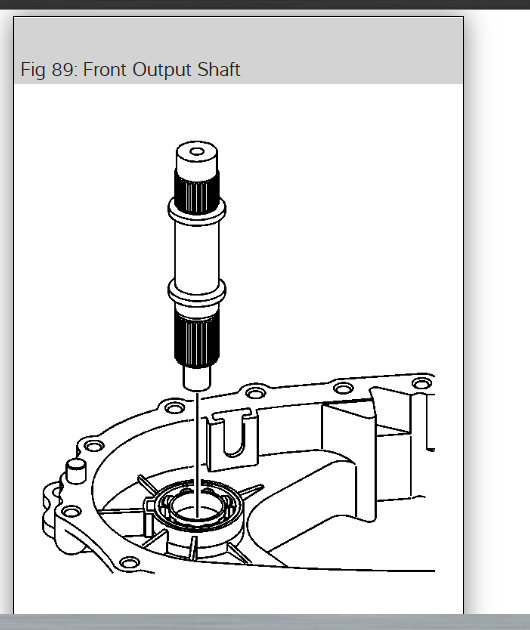 Fig 89: Front Output Shaft