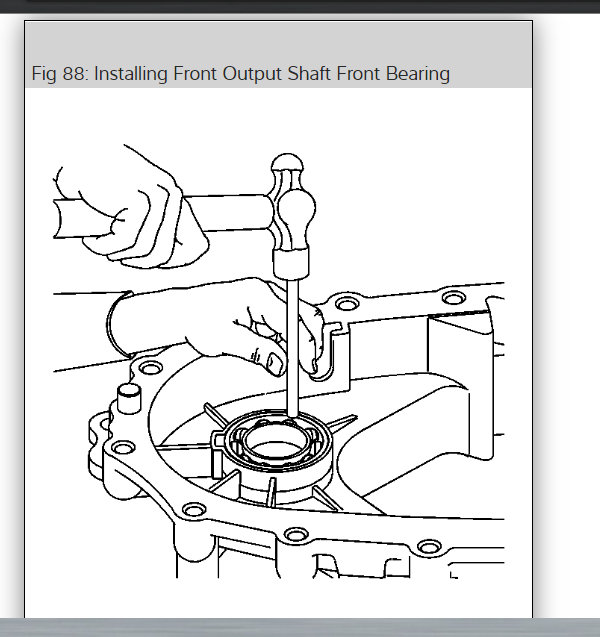 Fig 88: Installing Front Output Shaft Front Bearing