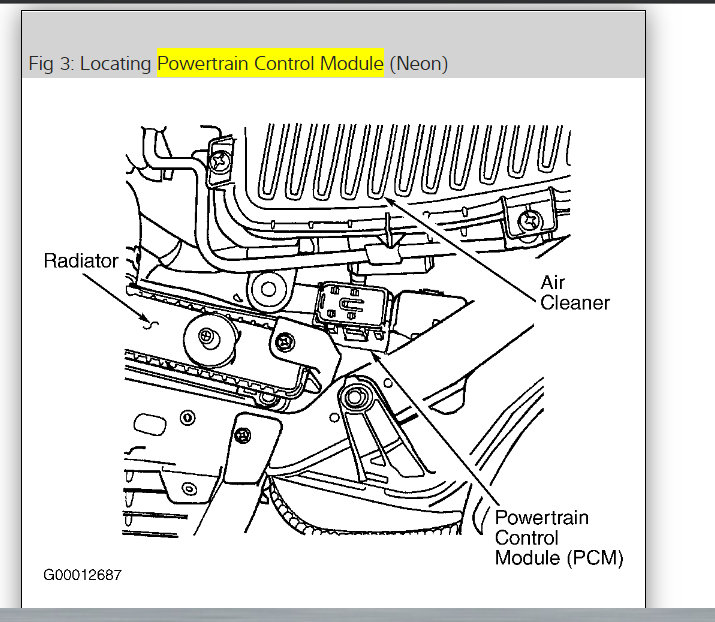 Fig 3: Locating Powertrain Control Module (Neon)

Radiator

Air Cleaner

Powertrain Control Module (PCM)

G00012687