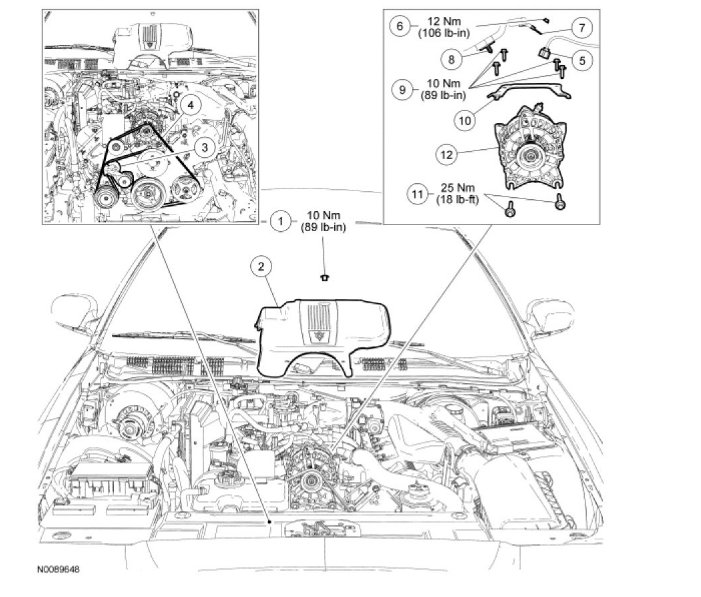 4

3

6 12 Nm (106 lb-in)

7

8

5

9 10 Nm (89 lb-in)

10

12

11 25 Nm (18 lb-ft)

1 10 Nm (89 lb-in)

2

N0089648