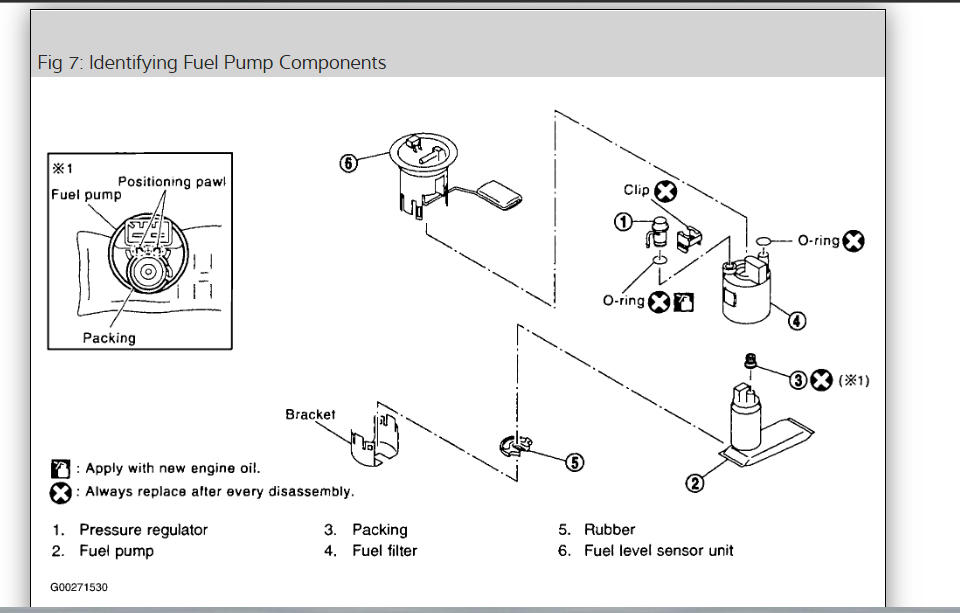 Fig 7: Identifying Fuel Pump Components

※1
Positioning pawl
Fuel pump
Packing

6

Clip
1
O-ring
O-ring
4

3 (※1)

Bracket

5

2

: Apply with new engine oil.
: Always replace after every disassembly.

1. Pressure regulator
2. Fuel pump
3. Packing
4. Fuel filter
5. Rubber
6. Fuel level sensor unit

G00271530