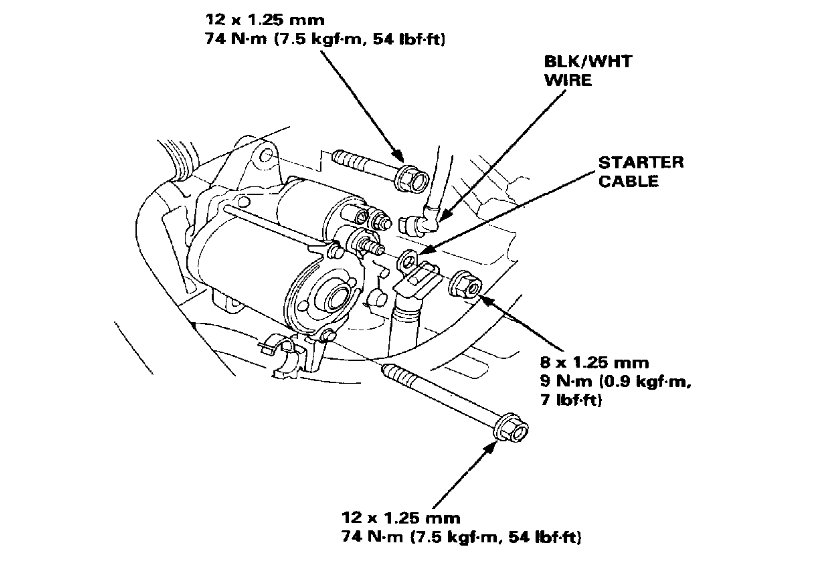 12 x 1.25 mm
74 N·m (7.5 kgf·m, 54 lbf·ft)

BLK/WHT
WIRE

STARTER
CABLE

8 x 1.25 mm
9 N·m (0.9 kgf·m,
7 lbf·ft)

12 x 1.25 mm
74 N·m (7.5 kgf·m, 54 lbf·ft)