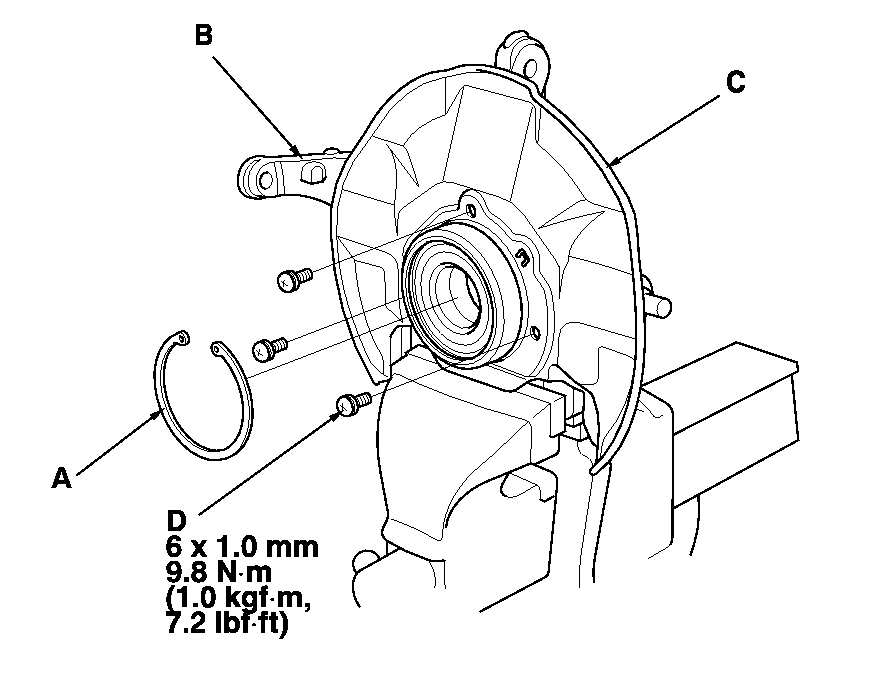 B

C

A

D
6 x 1.0 mm
9.8 N·m
(1.0 kgf·m,
7.2 lbf·ft)