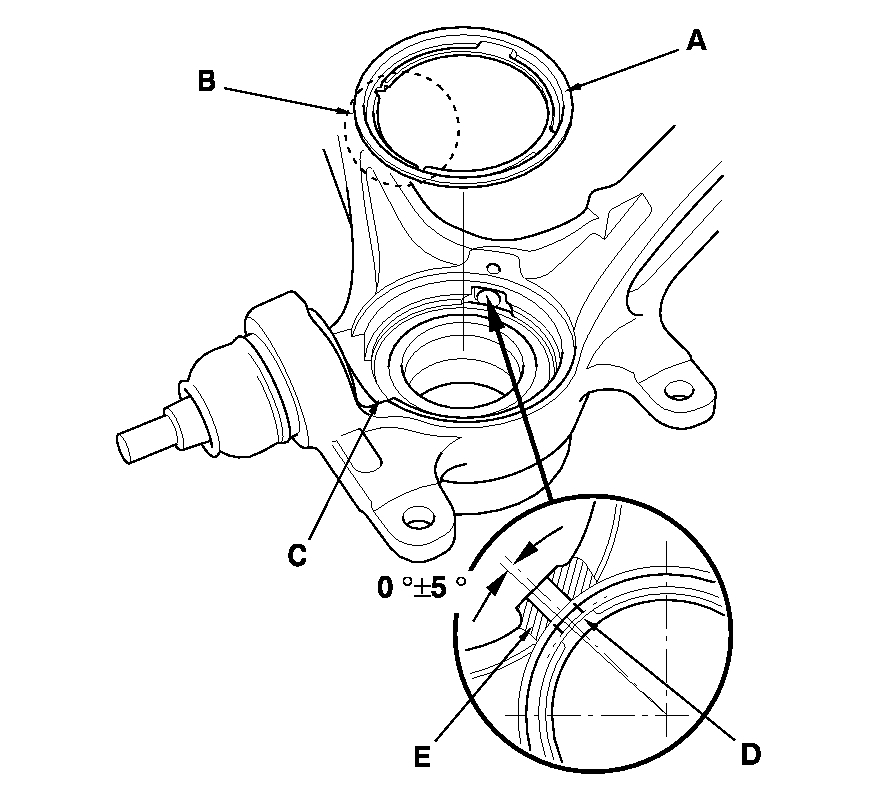 A
B
C
0 °±5 °
E
D