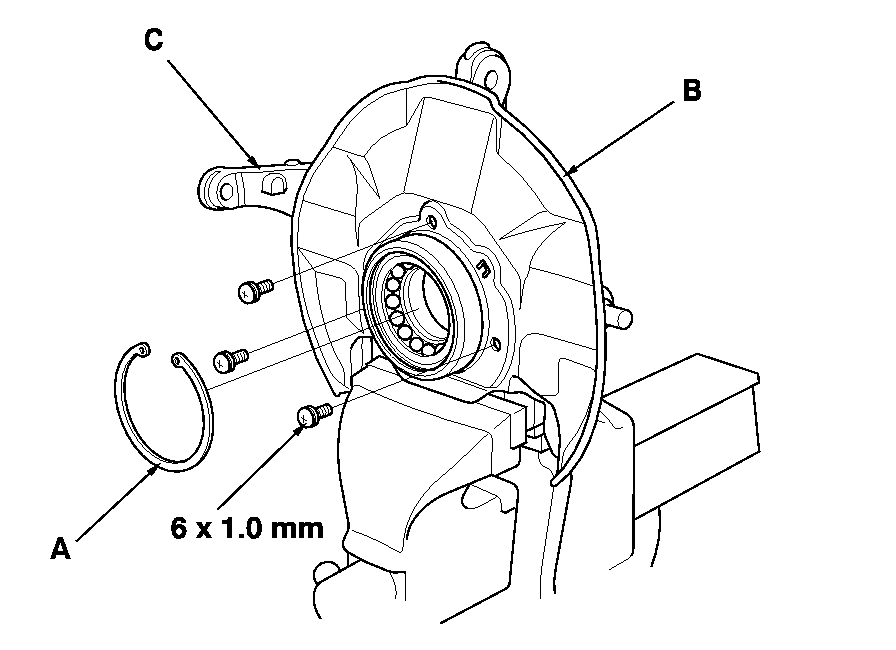 C

B

A

6 x 1.0 mm