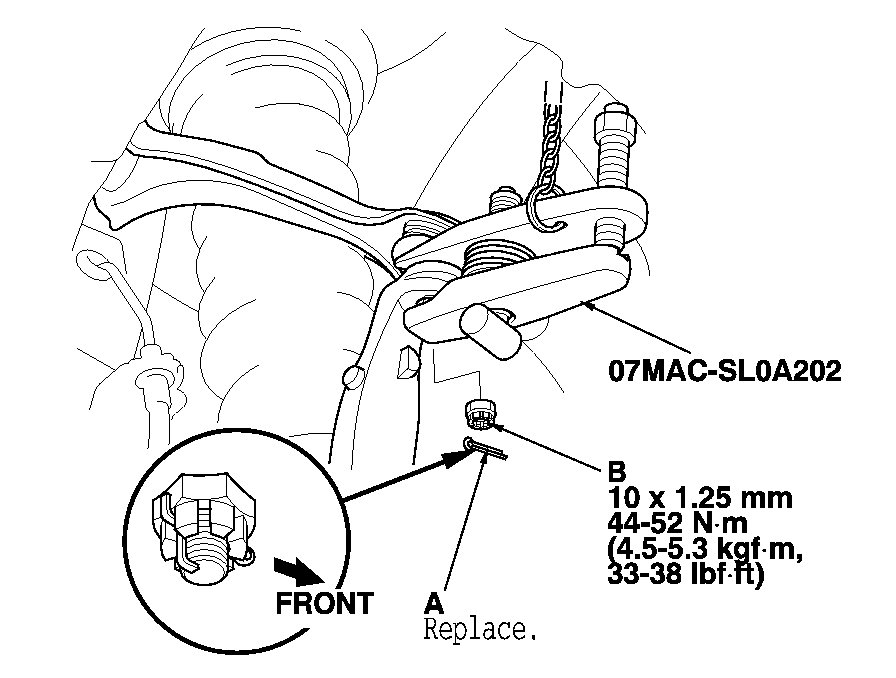 07MAC-SL0A202

B
10 x 1.25 mm
44-52 N·m
(4.5-5.3 kgf·m,
33-38 lbf·ft)

FRONT

A
Replace.