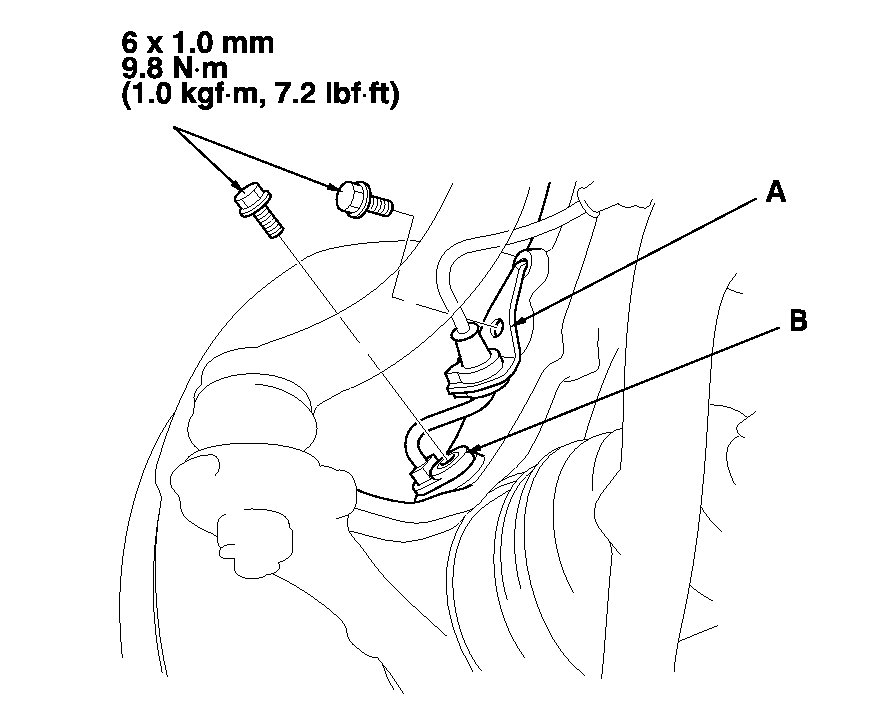 6 x 1.0 mm
9.8 N·m
(1.0 kgf·m, 7.2 lbf·ft)

A

B