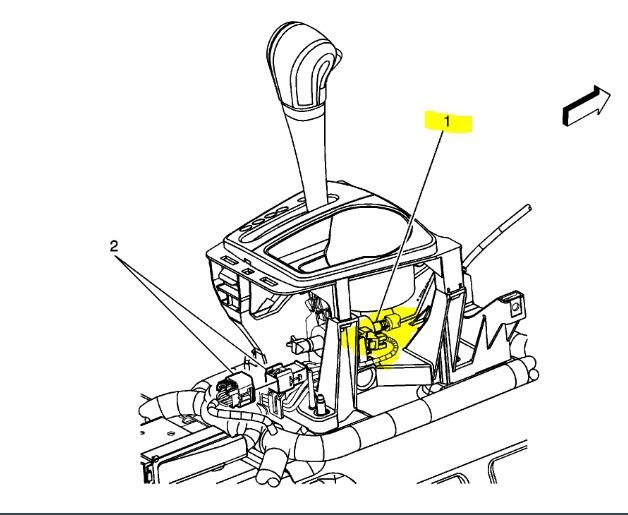 1

2