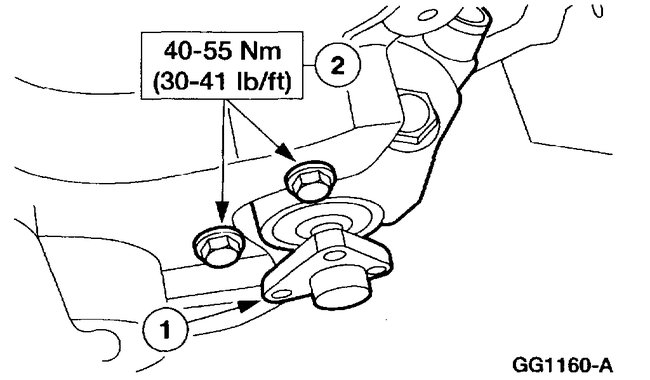 40-55 Nm
(30-41 lb/ft)

2

1

GG1160-A