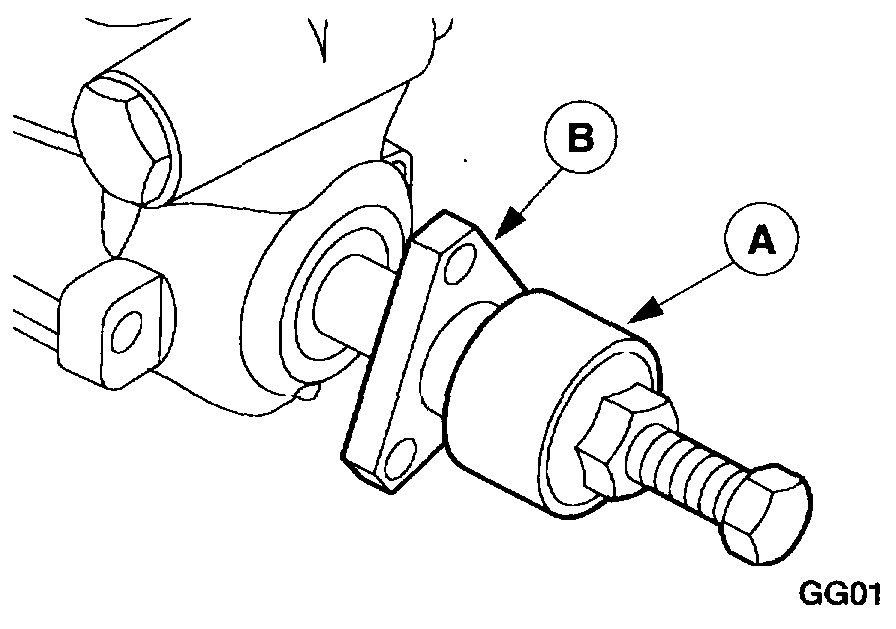 B

A

GG01