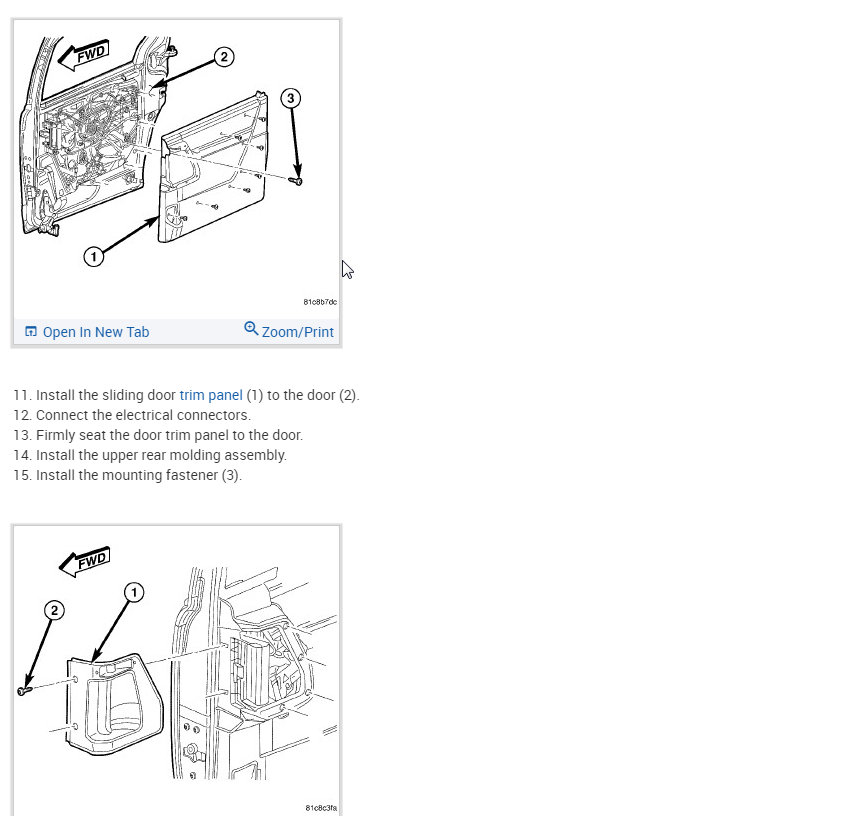 FWD

2

3

1

81c8b7dc

Open In New Tab

Zoom/Print

11. Install the sliding door trim panel (1) to the door (2).
12. Connect the electrical connectors.
13. Firmly seat the door trim panel to the door.
14. Install the upper rear molding assembly.
15. Install the mounting fastener (3).

FWD

1

2

81c8c3fa