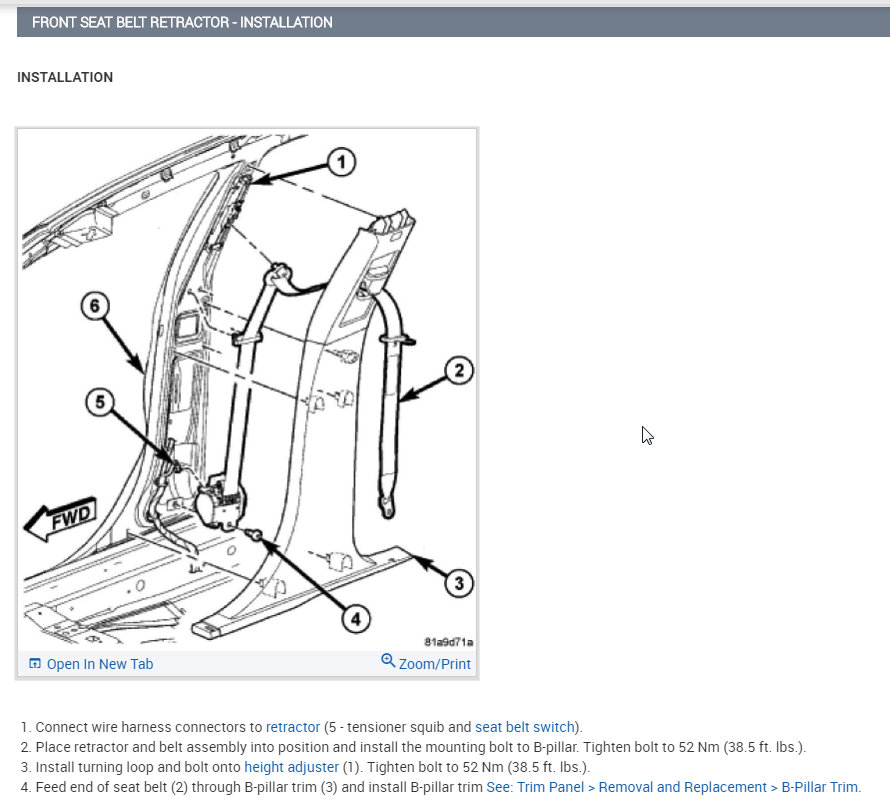 FRONT SEAT BELT RETRACTOR - INSTALLATION

INSTALLATION

1
6
2
5
FWD
3
4
81a9d71a

Open In New Tab
Zoom/Print

1. Connect wire harness connectors to retractor (5 - tensioner squib and seat belt switch).
2. Place retractor and belt assembly into position and install the mounting bolt to B-pillar. Tighten bolt to 52 Nm (38.5 ft. lbs.).
3. Install turning loop and bolt onto height adjuster (1). Tighten bolt to 52 Nm (38.5 ft. lbs.).
4. Feed end of seat belt (2) through B-pillar trim (3) and install B-pillar trim See: Trim Panel > Removal and Replacement > B-Pillar Trim.