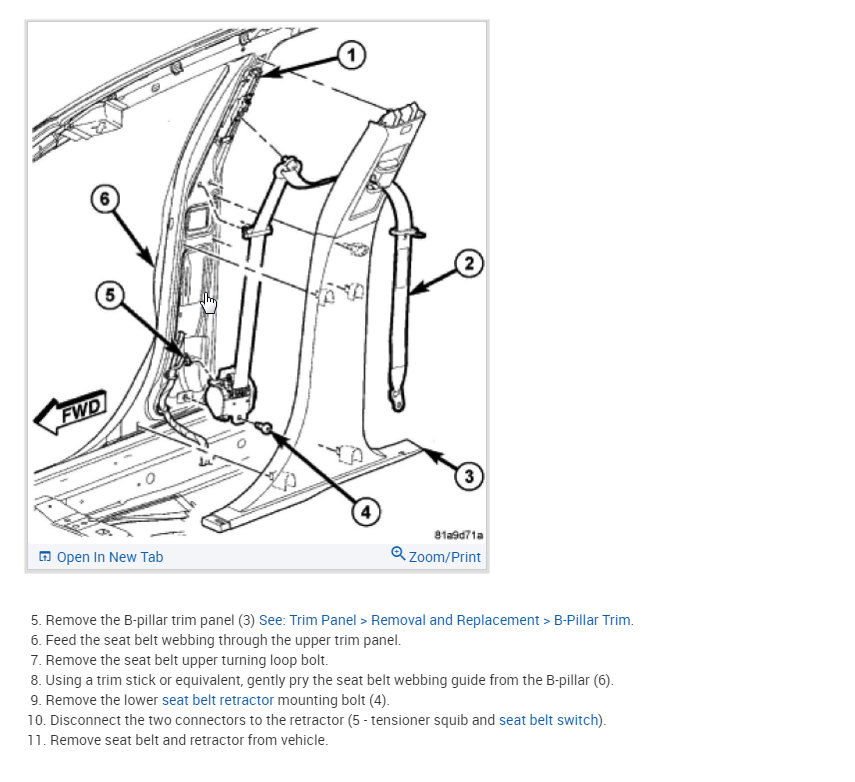 1
6
2
5
FWD
3
4
81a9d71a
Open In New Tab
Zoom/Print

5. Remove the B-pillar trim panel (3) See: Trim Panel > Removal and Replacement > B-Pillar Trim.
6. Feed the seat belt webbing through the upper trim panel.
7. Remove the seat belt upper turning loop bolt.
8. Using a trim stick or equivalent, gently pry the seat belt webbing guide from the B-pillar (6).
9. Remove the lower seat belt retractor mounting bolt (4).
10. Disconnect the two connectors to the retractor (5 - tensioner squib and seat belt switch).
11. Remove seat belt and retractor from vehicle.