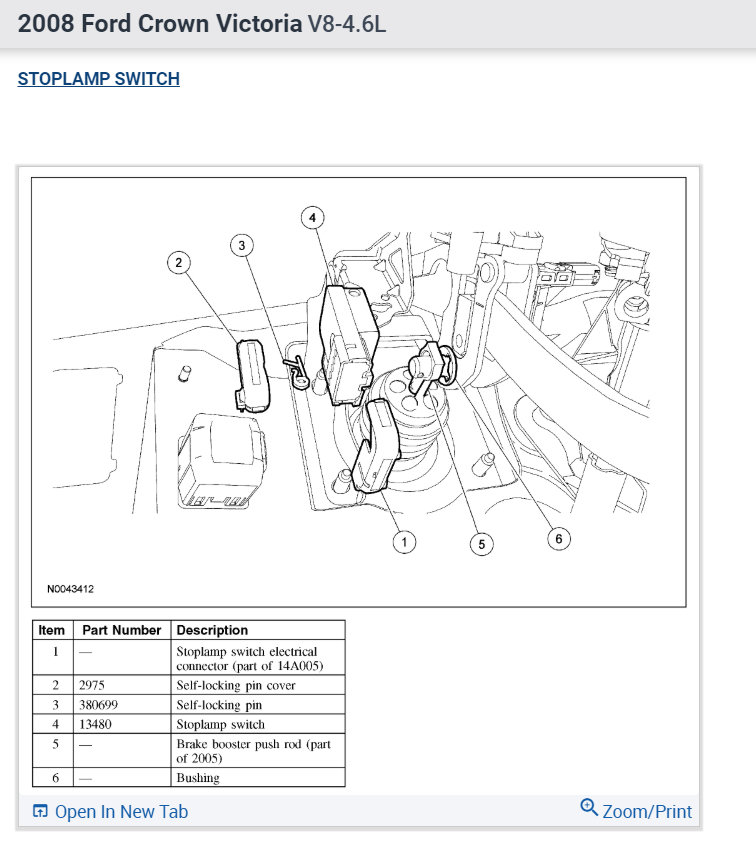 2008 Ford Crown Victoria V8-4.6L

STOPLAMP SWITCH

4
3
2
1
5
6

N0043412

| Item | Part Number | Description |
|---|---|---|
| 1 | — | Stoplamp switch electrical connector (part of 14A005) |
| 2 | 2975 | Self-locking pin cover |
| 3 | 380699 | Self-locking pin |
| 4 | 13480 | Stoplamp switch |
| 5 | — | Brake booster push rod (part of 2005) |
| 6 | — | Bushing |

Open In New Tab

Zoom/Print