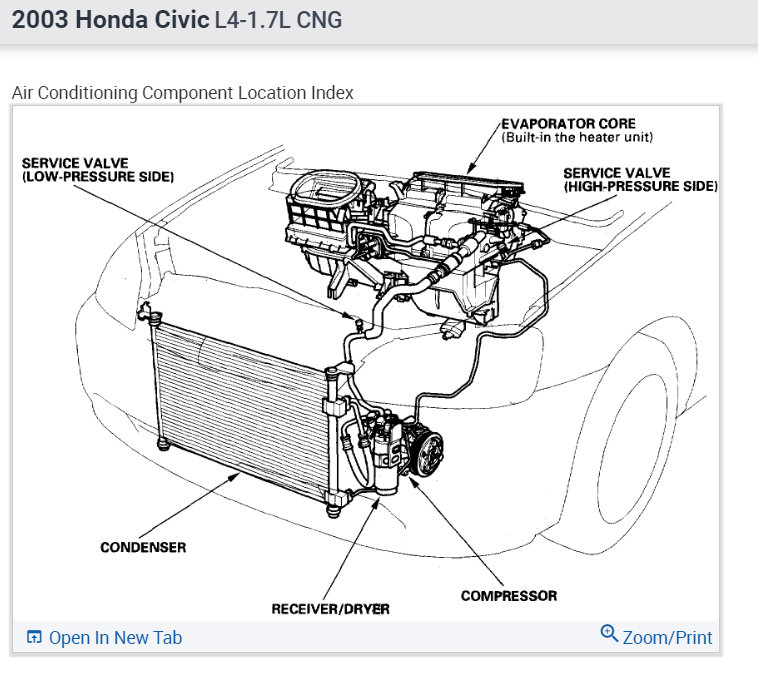 2003 Honda Civic L4-1.7L CNG

Air Conditioning Component Location Index

EVAPORATOR CORE
(Built-in the heater unit)

SERVICE VALVE
(LOW-PRESSURE SIDE)

SERVICE VALVE
(HIGH-PRESSURE SIDE)

CONDENSER

RECEIVER/DRYER

COMPRESSOR

Open In New Tab

Zoom/Print