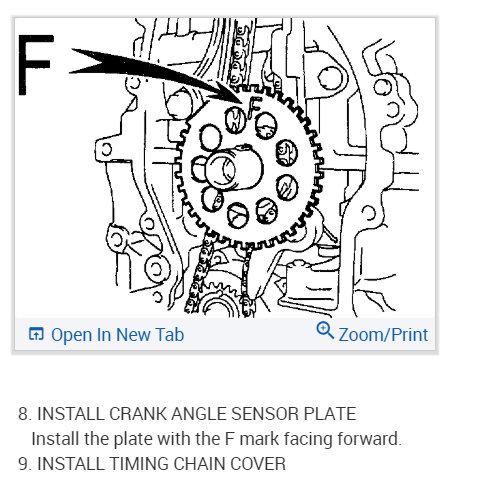 F

F

Open In New Tab

Zoom/Print

8. INSTALL CRANK ANGLE SENSOR PLATE
Install the plate with the F mark facing forward.
9. INSTALL TIMING CHAIN COVER