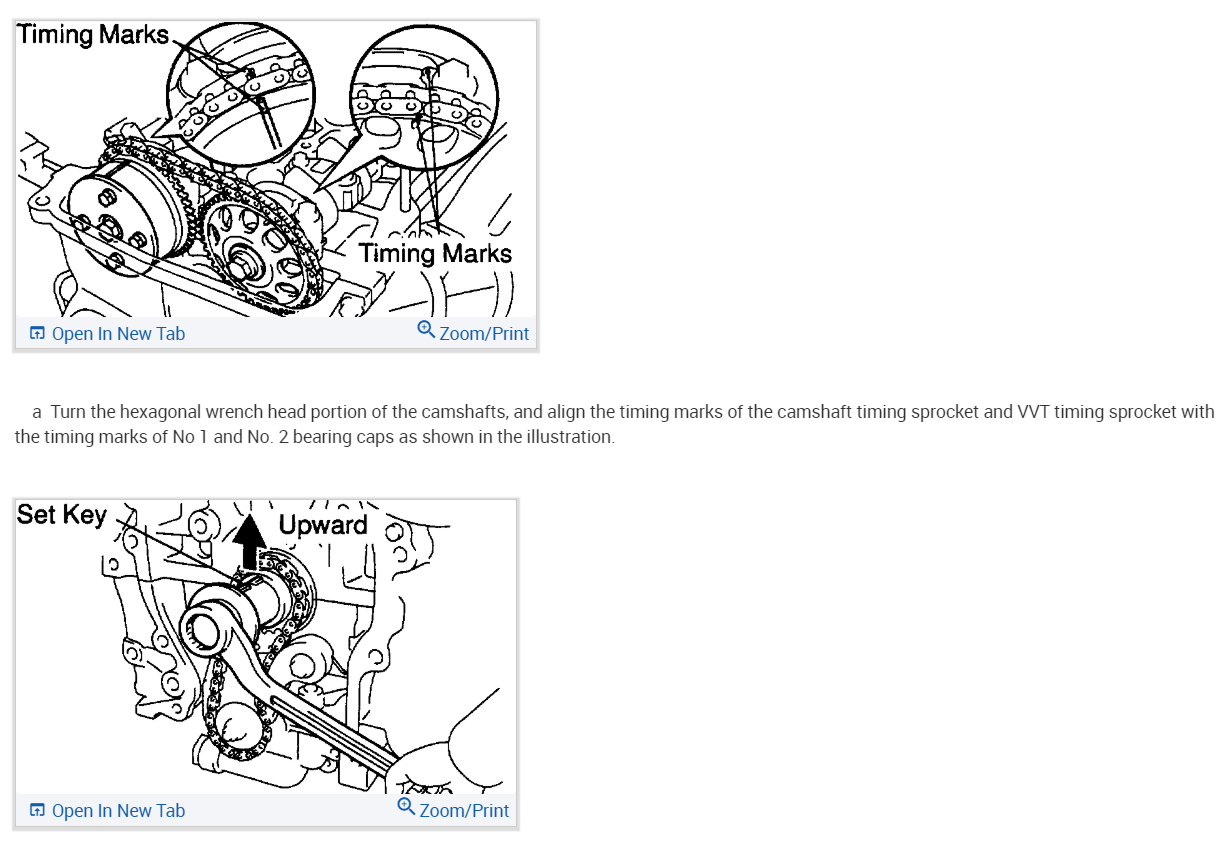 Timing Marks

Timing Marks

Open In New Tab
Zoom/Print

a Turn the hexagonal wrench head portion of the camshafts, and align the timing marks of the camshaft timing sprocket and VVT timing sprocket with the timing marks of No 1 and No. 2 bearing caps as shown in the illustration.

Set Key
Upward

Open In New Tab
Zoom/Print