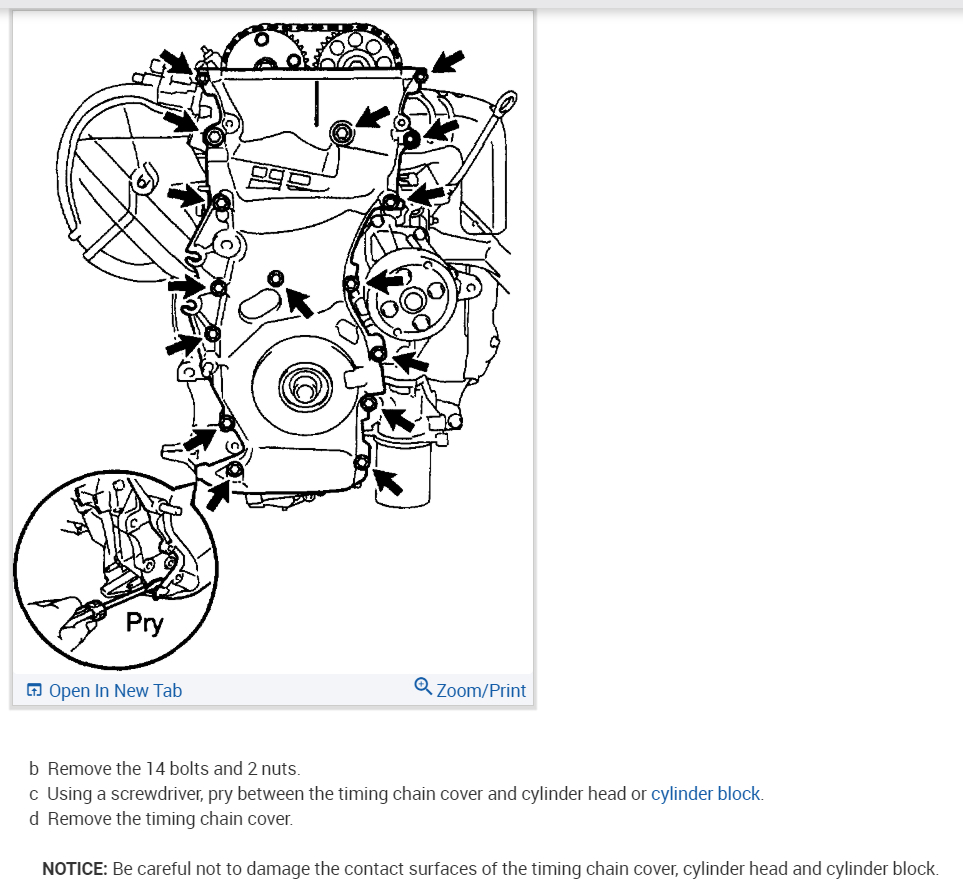 Pry

Open In New Tab

Zoom/Print

b Remove the 14 bolts and 2 nuts.
c Using a screwdriver, pry between the timing chain cover and cylinder head or cylinder block.
d Remove the timing chain cover.

NOTICE: Be careful not to damage the contact surfaces of the timing chain cover, cylinder head and cylinder block.