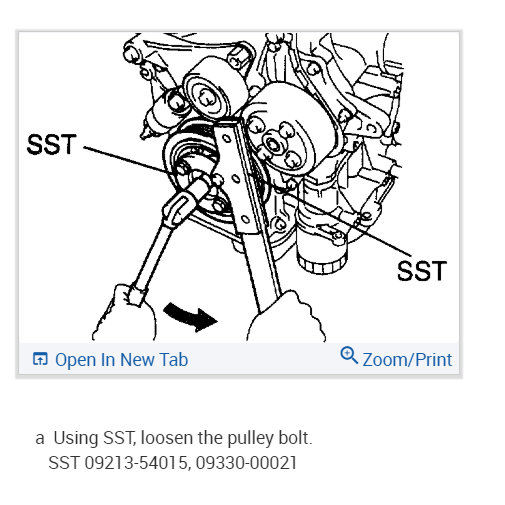 SST

SST

Open In New Tab

Zoom/Print

a Using SST, loosen the pulley bolt.
SST 09213-54015, 09330-00021