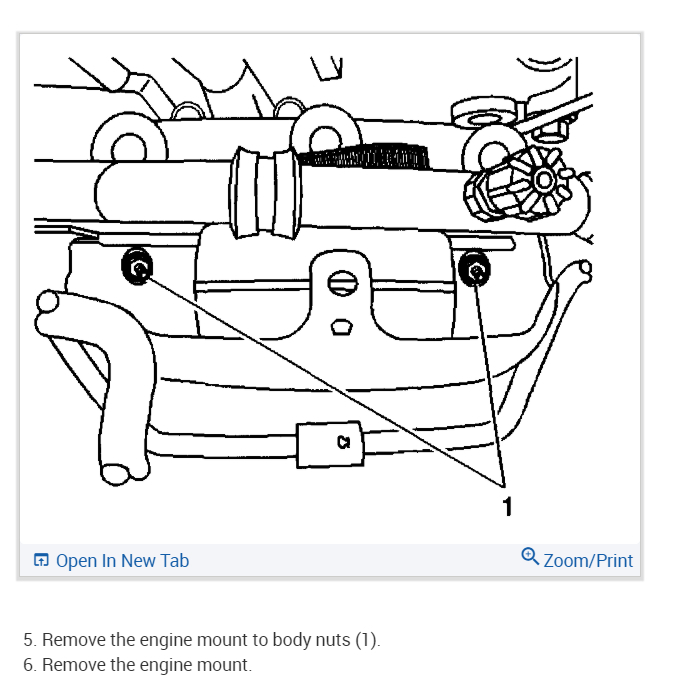 1

Open In New Tab

Zoom/Print

5. Remove the engine mount to body nuts (1).
6. Remove the engine mount.