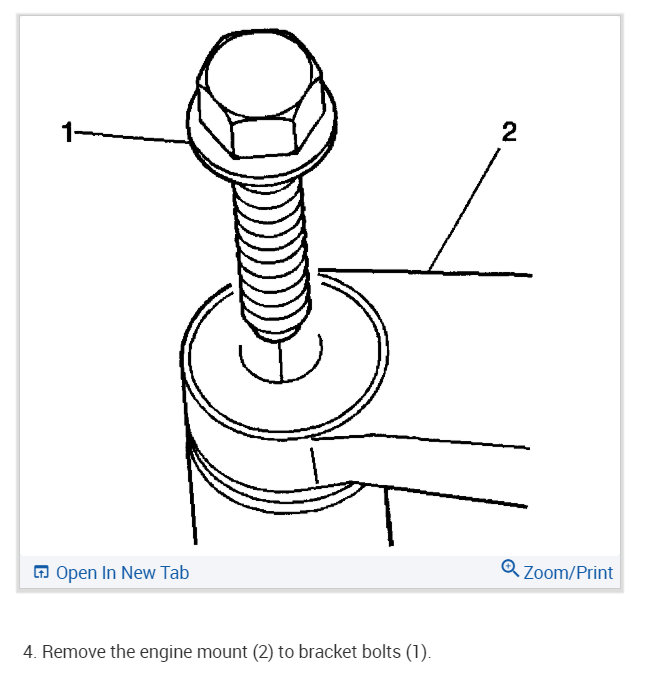 1
2
Open In New Tab
Zoom/Print

4. Remove the engine mount (2) to bracket bolts (1).