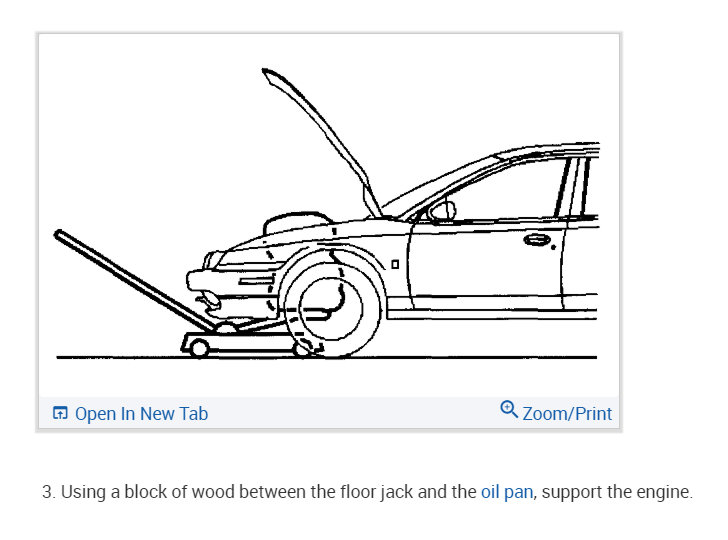 Open In New Tab

Zoom/Print

3. Using a block of wood between the floor jack and the oil pan, support the engine.