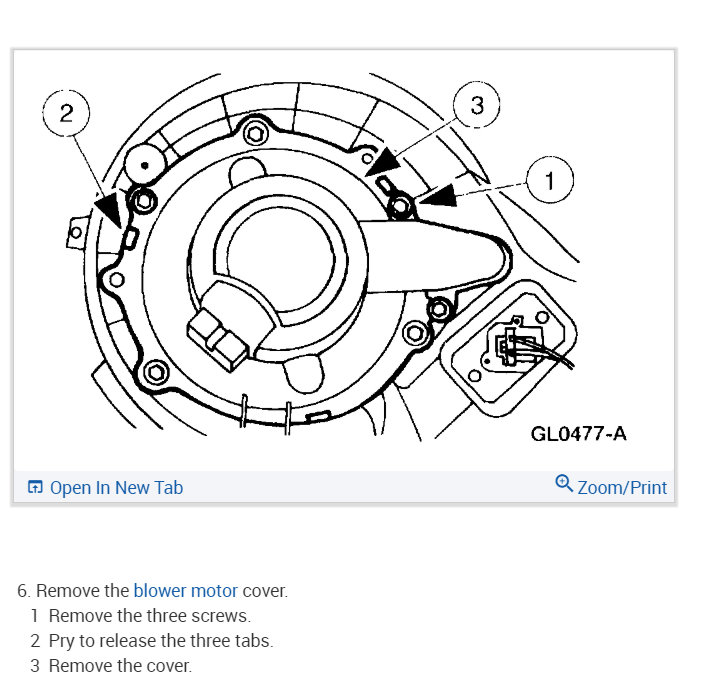 2

3

1

GL0477-A

Open In New Tab

Zoom/Print

6. Remove the blower motor cover.
1 Remove the three screws.
2 Pry to release the three tabs.
3 Remove the cover.