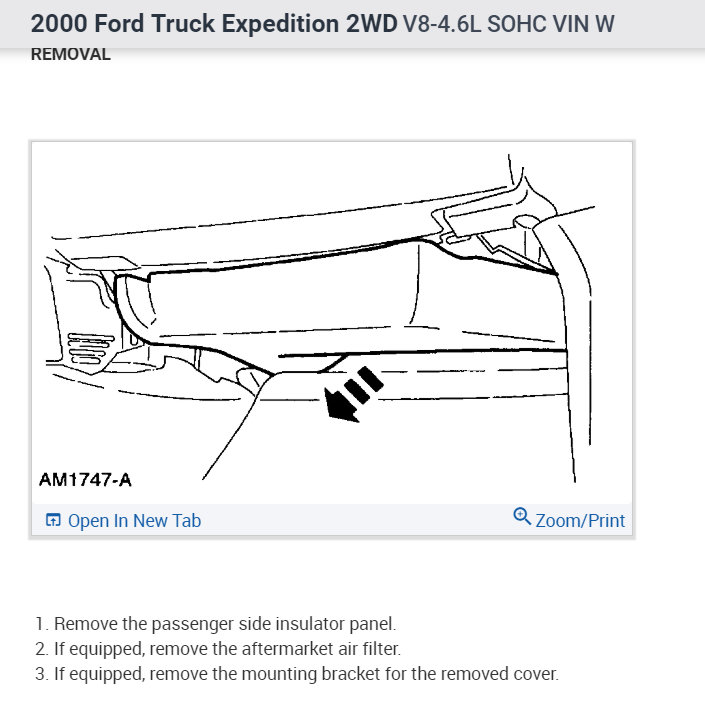 2000 Ford Truck Expedition 2WD V8-4.6L SOHC VIN W
REMOVAL

AM1747-A

Open In New Tab
Zoom/Print

1. Remove the passenger side insulator panel.
2. If equipped, remove the aftermarket air filter.
3. If equipped, remove the mounting bracket for the removed cover.