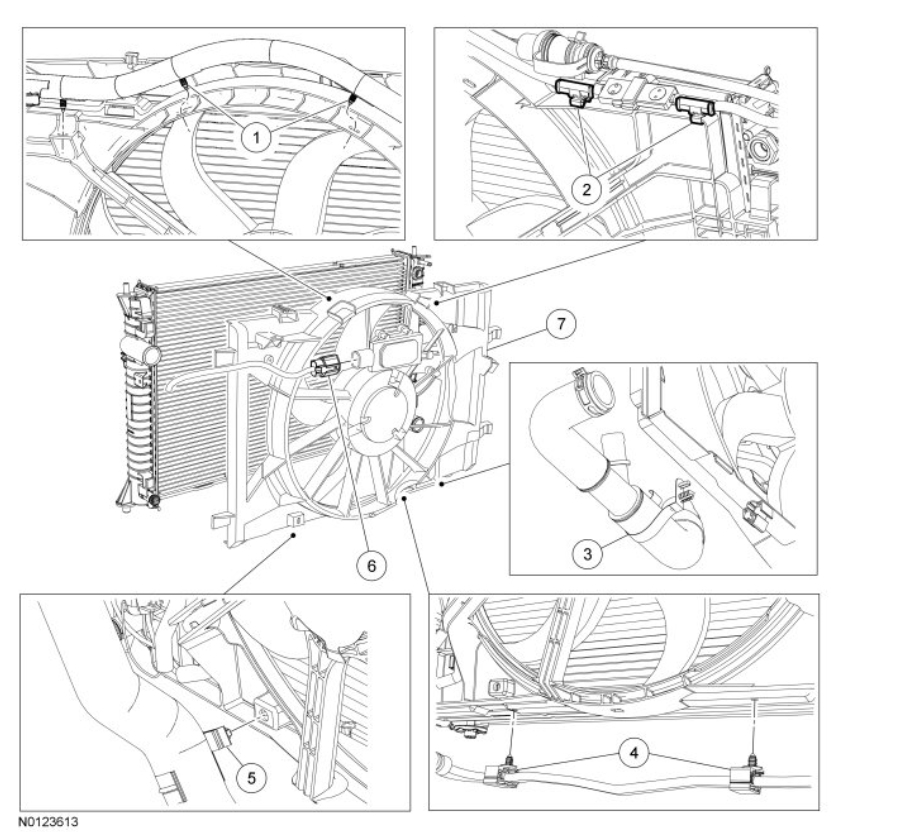 1
2
7
3
6
5
4
N0123613