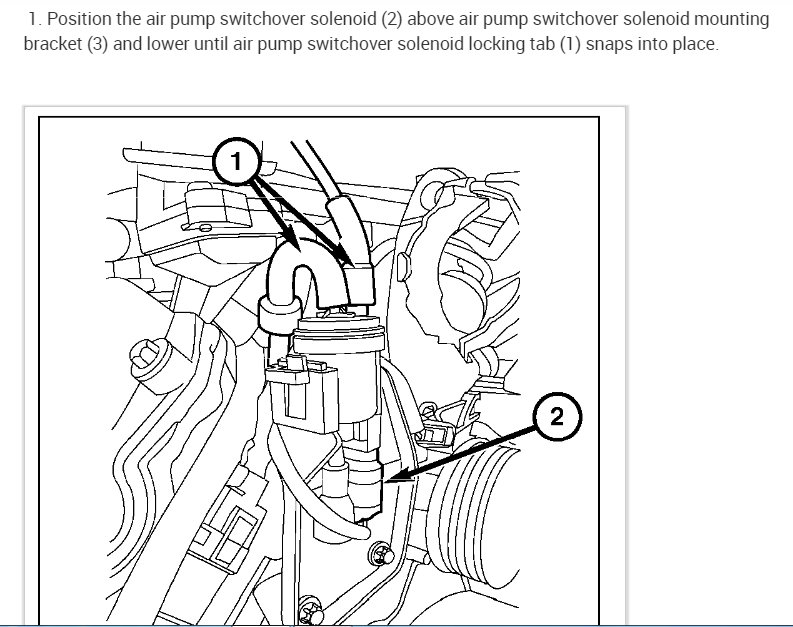 1. Position the air pump switchover solenoid (2) above air pump switchover solenoid mounting bracket (3) and lower until air pump switchover solenoid locking tab (1) snaps into place.

1

2