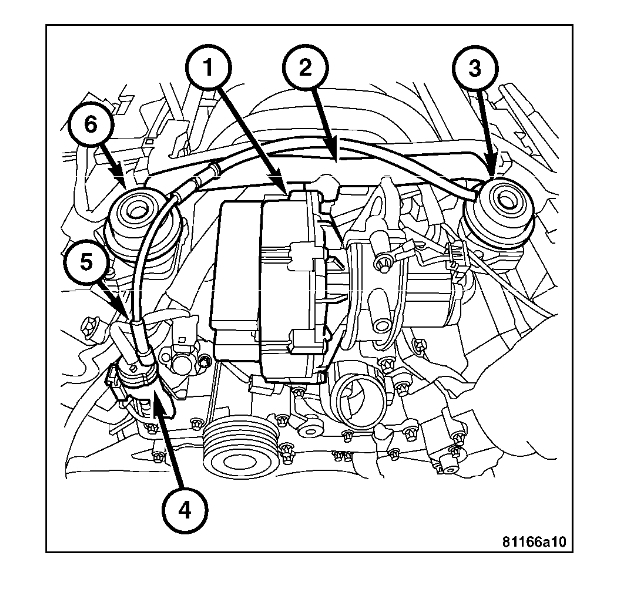 1
2
3
6
5
4
81166a10