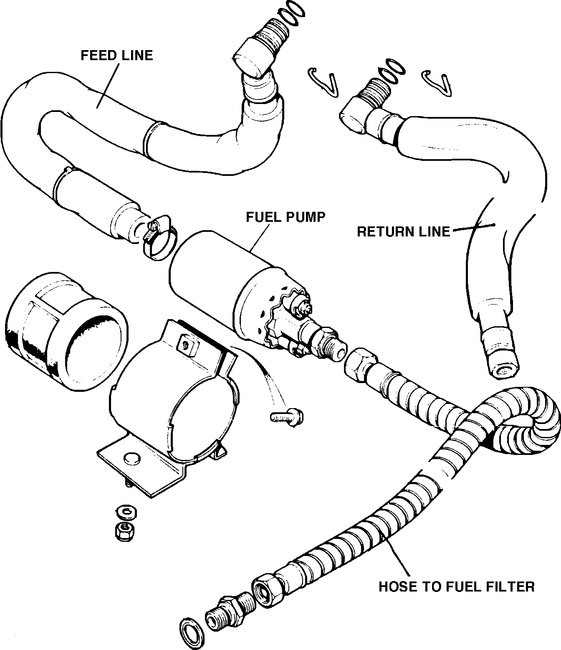 FEED LINE

FUEL PUMP

RETURN LINE

HOSE TO FUEL FILTER