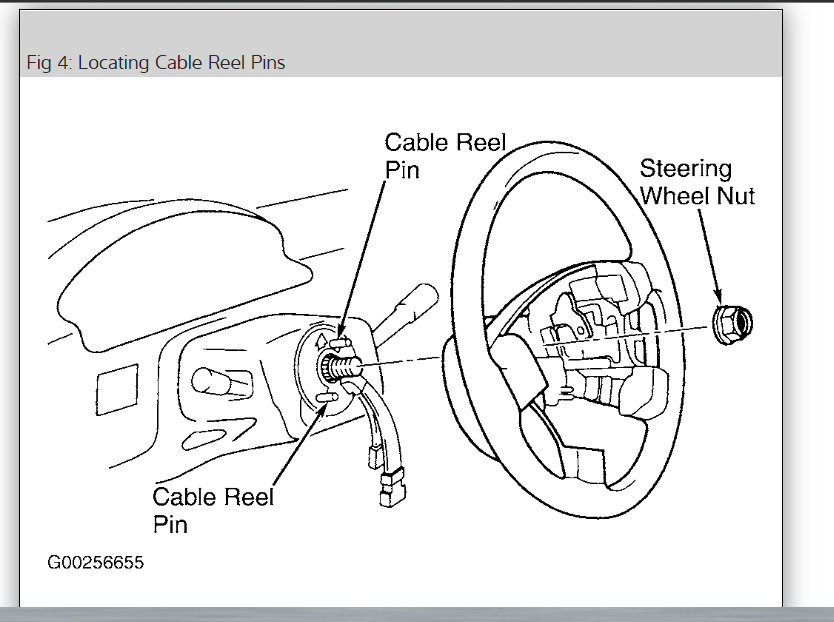 Fig 4: Locating Cable Reel Pins

Cable Reel Pin

Steering Wheel Nut

Cable Reel Pin

G00256655