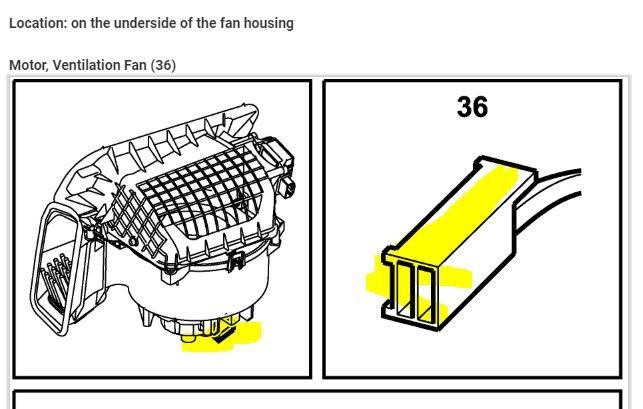 Location: on the underside of the fan housing

Motor, Ventilation Fan (36)

36