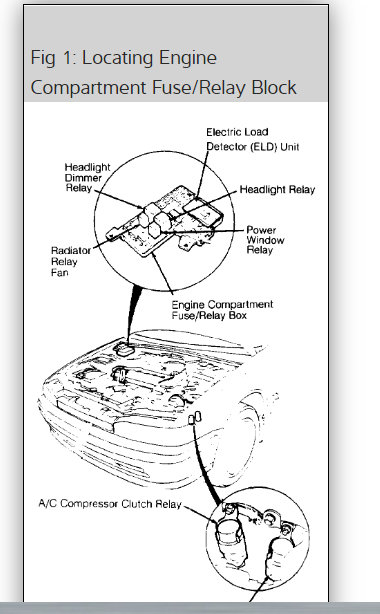 Fig 1: Locating Engine Compartment Fuse/Relay Block

Electric Load Detector (ELD) Unit

Headlight Dimmer Relay

Headlight Relay

Power Window Relay

Radiator Relay Fan

Engine Compartment Fuse/Relay Box

A/C Compressor Clutch Relay