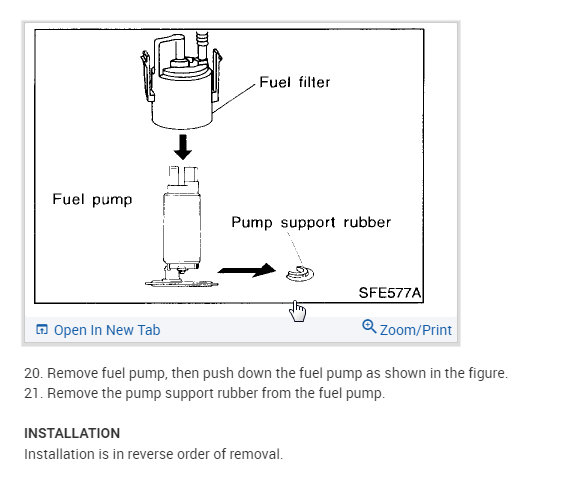 Fuel filter

Fuel pump

Pump support rubber

SFE577A

Open In New Tab

Zoom/Print

20. Remove fuel pump, then push down the fuel pump as shown in the figure.
21. Remove the pump support rubber from the fuel pump.

INSTALLATION
Installation is in reverse order of removal.