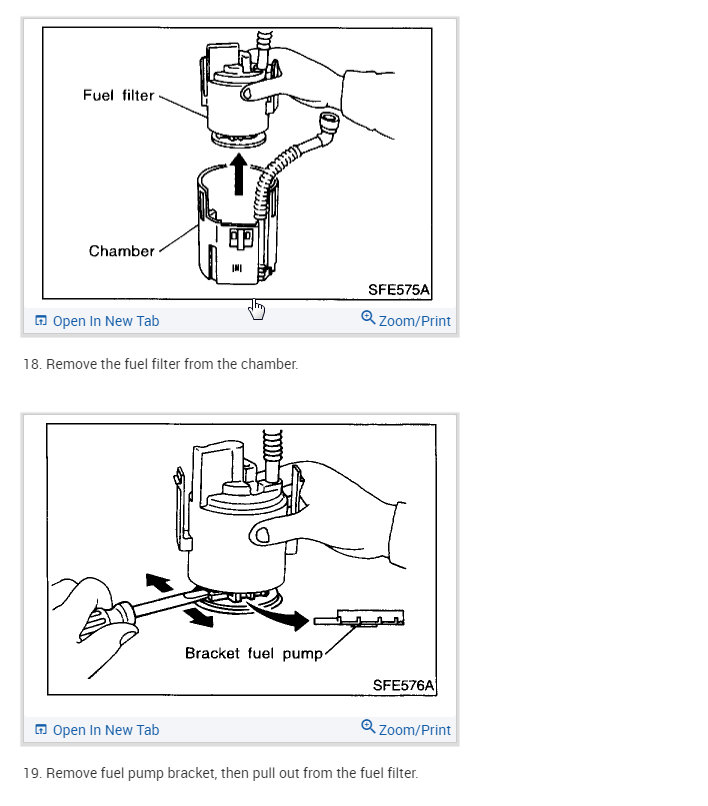 Fuel filter

Chamber

SFE575A

Open In New Tab

Zoom/Print

18. Remove the fuel filter from the chamber.

Bracket fuel pump

SFE576A

Open In New Tab

Zoom/Print

19. Remove fuel pump bracket, then pull out from the fuel filter.