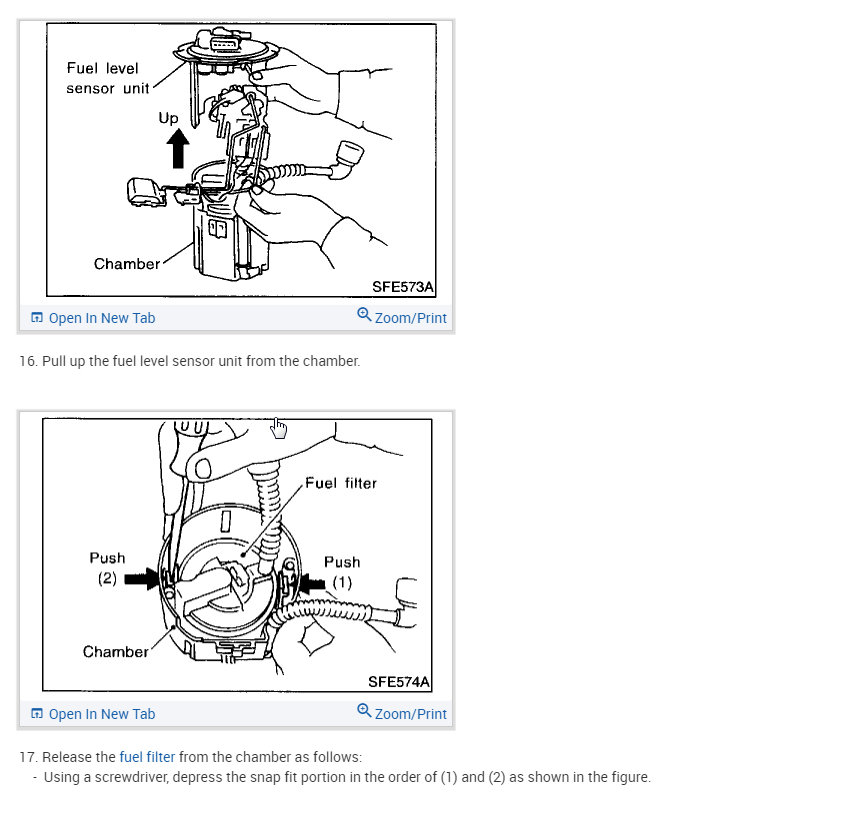 Fuel level sensor unit

Up

Chamber

SFE573A

Open In New Tab

Zoom/Print

16. Pull up the fuel level sensor unit from the chamber.

Fuel filter

Push (2)

Push (1)

Chamber

SFE574A

Open In New Tab

Zoom/Print

17. Release the fuel filter from the chamber as follows:
- Using a screwdriver, depress the snap fit portion in the order of (1) and (2) as shown in the figure.