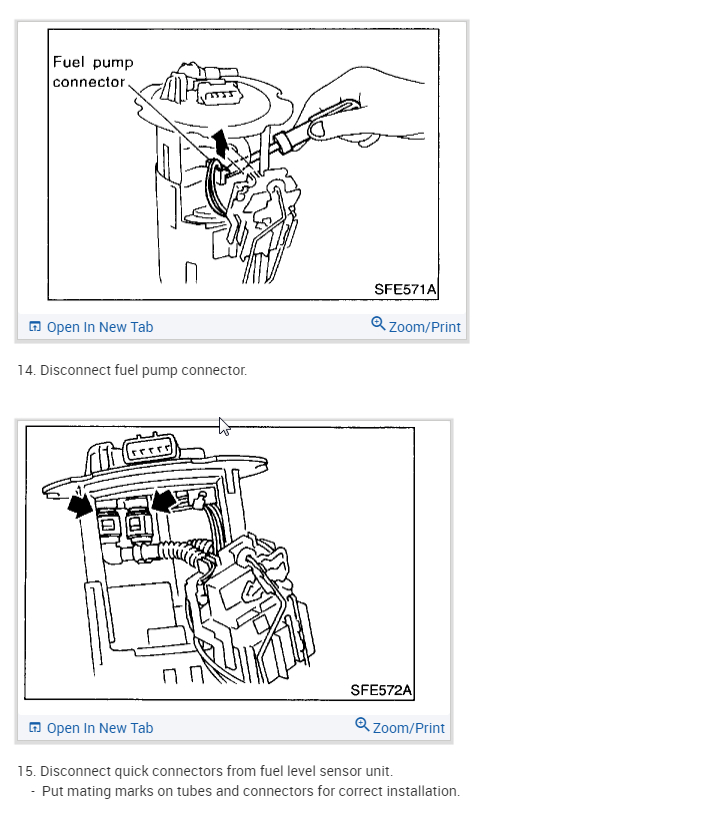 Fuel pump connector

SFE571A

Open In New Tab

Zoom/Print

14. Disconnect fuel pump connector.

SFE572A

Open In New Tab

Zoom/Print

15. Disconnect quick connectors from fuel level sensor unit.
- Put mating marks on tubes and connectors for correct installation.