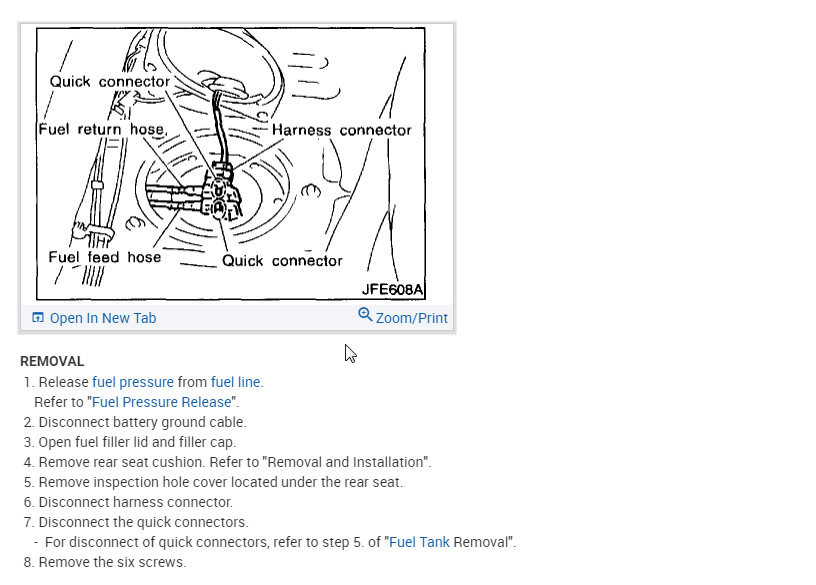 Quick connector
Fuel return hose
Harness connector
Fuel feed hose
Quick connector
JFE608A

Open In New Tab
Zoom/Print

REMOVAL
1. Release fuel pressure from fuel line.
Refer to "Fuel Pressure Release".
2. Disconnect battery ground cable.
3. Open fuel filler lid and filler cap.
4. Remove rear seat cushion. Refer to "Removal and Installation".
5. Remove inspection hole cover located under the rear seat.
6. Disconnect harness connector.
7. Disconnect the quick connectors.
- For disconnect of quick connectors, refer to step 5. of "Fuel Tank Removal".
8. Remove the six screws.