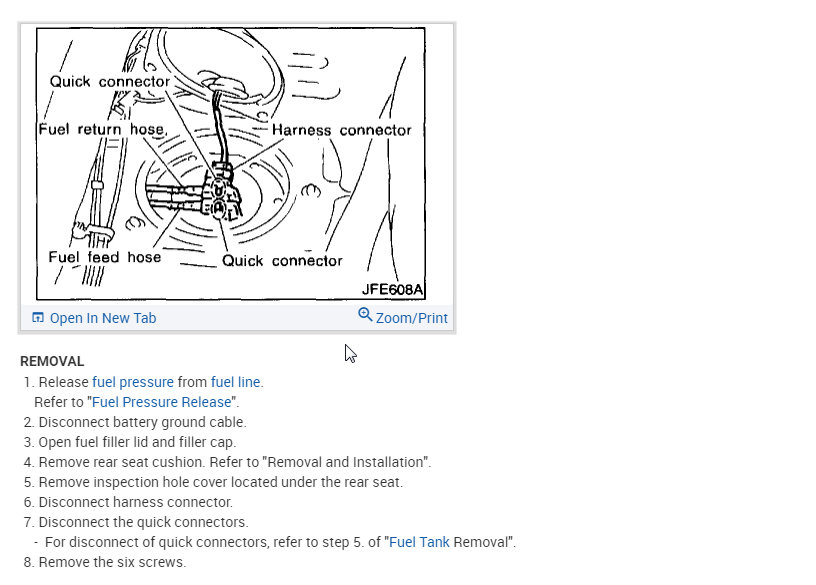 Quick connector
Fuel return hose
Harness connector
Fuel feed hose
Quick connector
JFE608A

Open In New Tab
Zoom/Print

REMOVAL
1. Release fuel pressure from fuel line.
Refer to "Fuel Pressure Release".
2. Disconnect battery ground cable.
3. Open fuel filler lid and filler cap.
4. Remove rear seat cushion. Refer to "Removal and Installation".
5. Remove inspection hole cover located under the rear seat.
6. Disconnect harness connector.
7. Disconnect the quick connectors.
- For disconnect of quick connectors, refer to step 5. of "Fuel Tank Removal".
8. Remove the six screws.