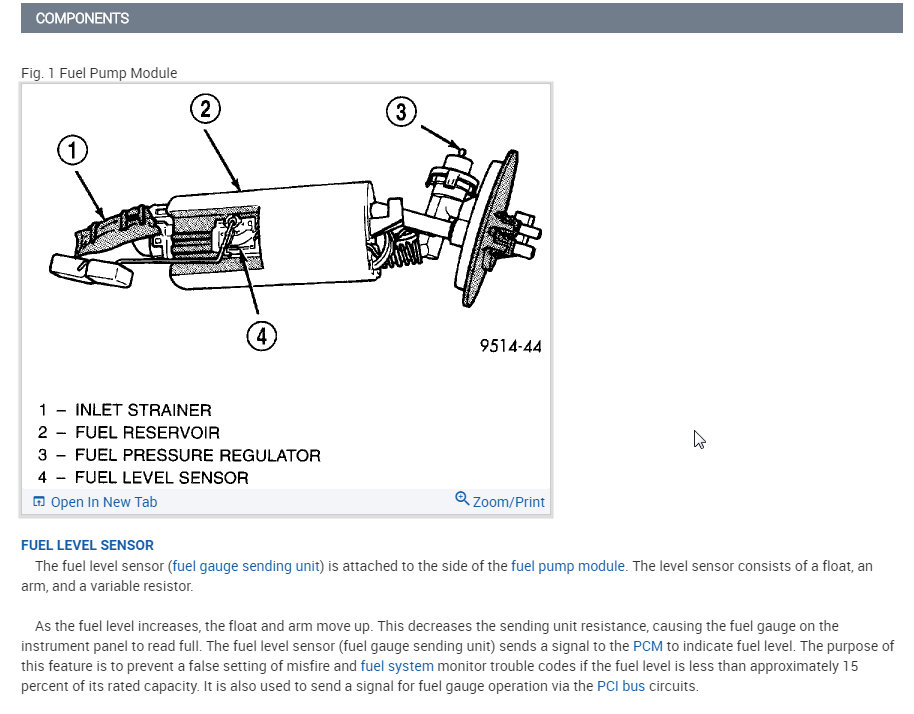 COMPONENTS

Fig. 1 Fuel Pump Module

1
2
3
4

9514-44

1 – INLET STRAINER
2 – FUEL RESERVOIR
3 – FUEL PRESSURE REGULATOR
4 – FUEL LEVEL SENSOR

Open In New Tab
Zoom/Print

FUEL LEVEL SENSOR
The fuel level sensor (fuel gauge sending unit) is attached to the side of the fuel pump module. The level sensor consists of a float, an arm, and a variable resistor.

As the fuel level increases, the float and arm move up. This decreases the sending unit resistance, causing the fuel gauge on the instrument panel to read full. The fuel level sensor (fuel gauge sending unit) sends a signal to the PCM to indicate fuel level. The purpose of this feature is to prevent a false setting of misfire and fuel system monitor trouble codes if the fuel level is less than approximately 15 percent of its rated capacity. It is also used to send a signal for fuel gauge operation via the PCI bus circuits.