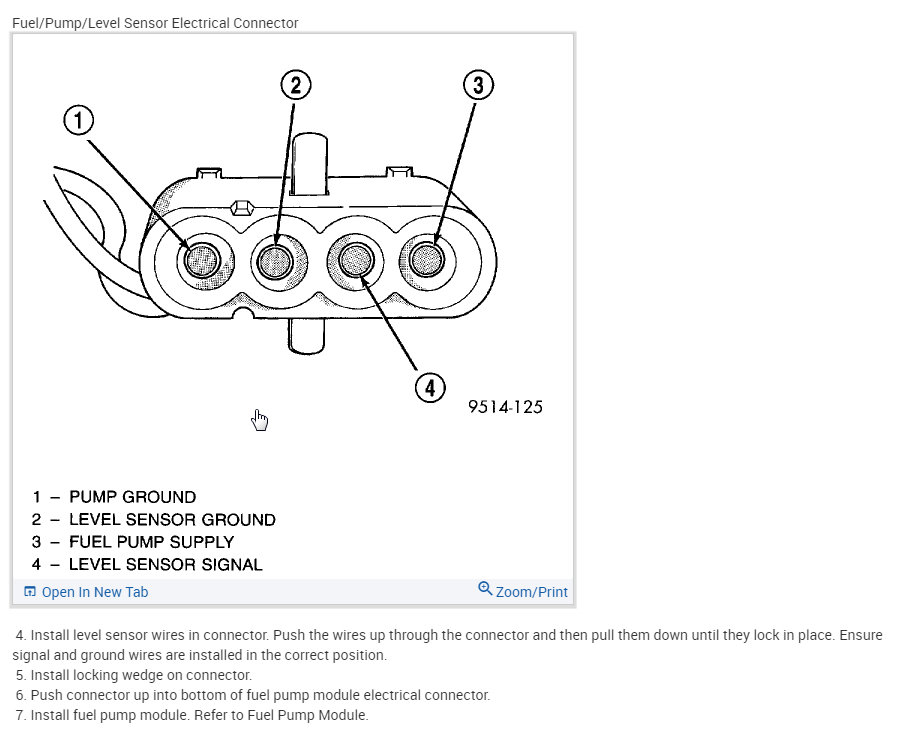 Fuel/Pump/Level Sensor Electrical Connector

1
2
3
4

9514-125

1 – PUMP GROUND
2 – LEVEL SENSOR GROUND
3 – FUEL PUMP SUPPLY
4 – LEVEL SENSOR SIGNAL

Open In New Tab
Zoom/Print

4. Install level sensor wires in connector. Push the wires up through the connector and then pull them down until they lock in place. Ensure signal and ground wires are installed in the correct position.
5. Install locking wedge on connector.
6. Push connector up into bottom of fuel pump module electrical connector.
7. Install fuel pump module. Refer to Fuel Pump Module.