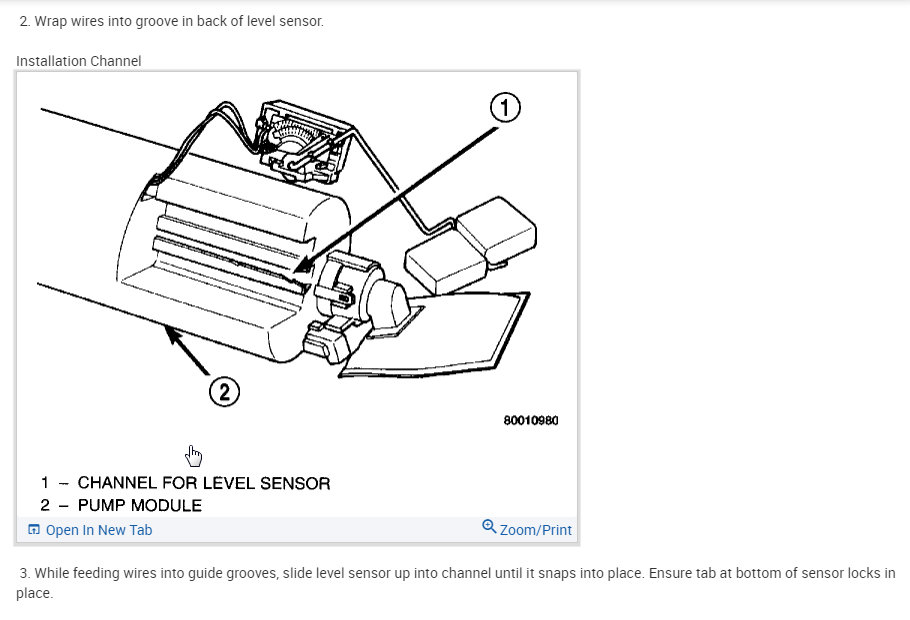 2. Wrap wires into groove in back of level sensor.

Installation Channel

1

2

80010980

1 – CHANNEL FOR LEVEL SENSOR
2 – PUMP MODULE

Open In New Tab

Zoom/Print

3. While feeding wires into guide grooves, slide level sensor up into channel until it snaps into place. Ensure tab at bottom of sensor locks in place.