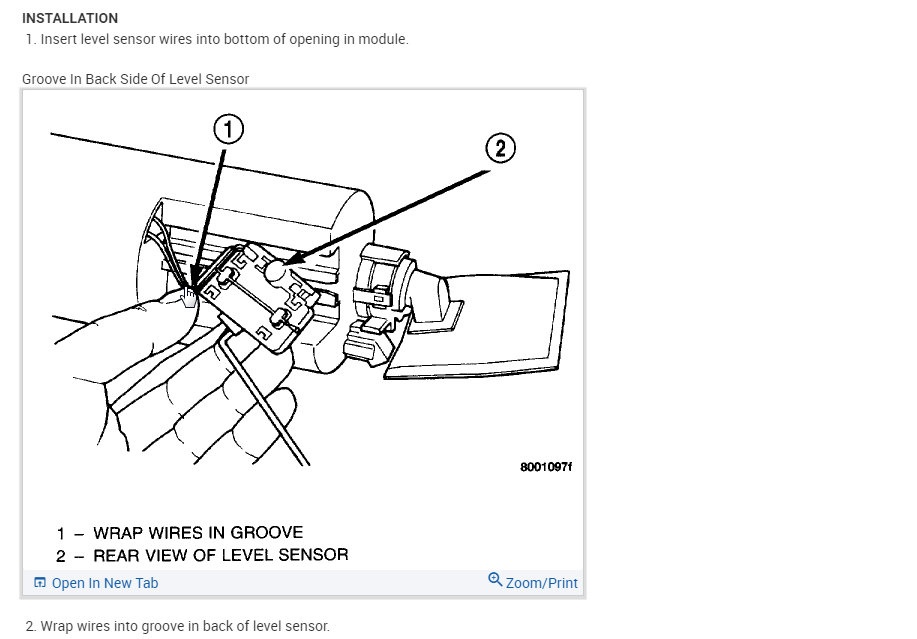 INSTALLATION
1. Insert level sensor wires into bottom of opening in module.

Groove In Back Side Of Level Sensor

1

2

8001097f

1 – WRAP WIRES IN GROOVE
2 – REAR VIEW OF LEVEL SENSOR

Open In New Tab

Zoom/Print

2. Wrap wires into groove in back of level sensor.