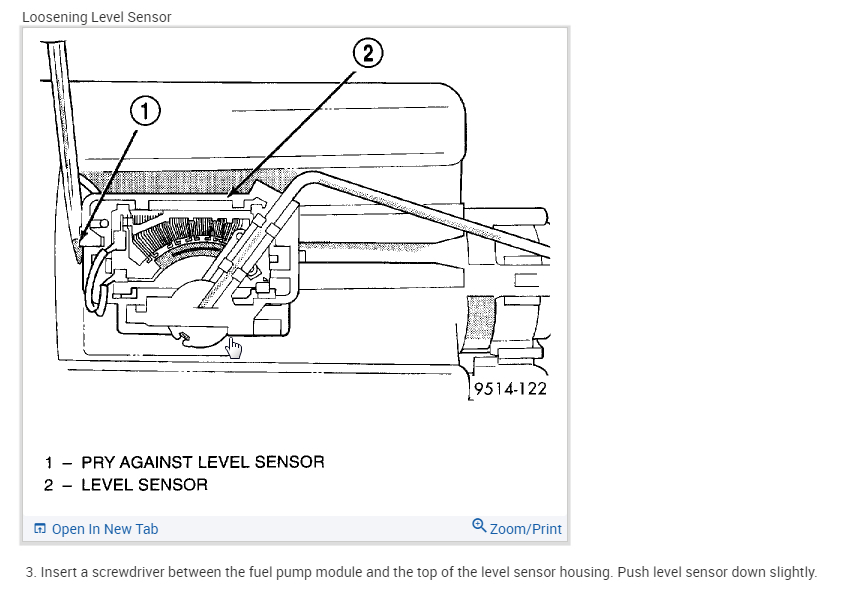 Loosening Level Sensor

2

1

9514-122

1 – PRY AGAINST LEVEL SENSOR
2 – LEVEL SENSOR

Open In New Tab

Zoom/Print

3. Insert a screwdriver between the fuel pump module and the top of the level sensor housing. Push level sensor down slightly.