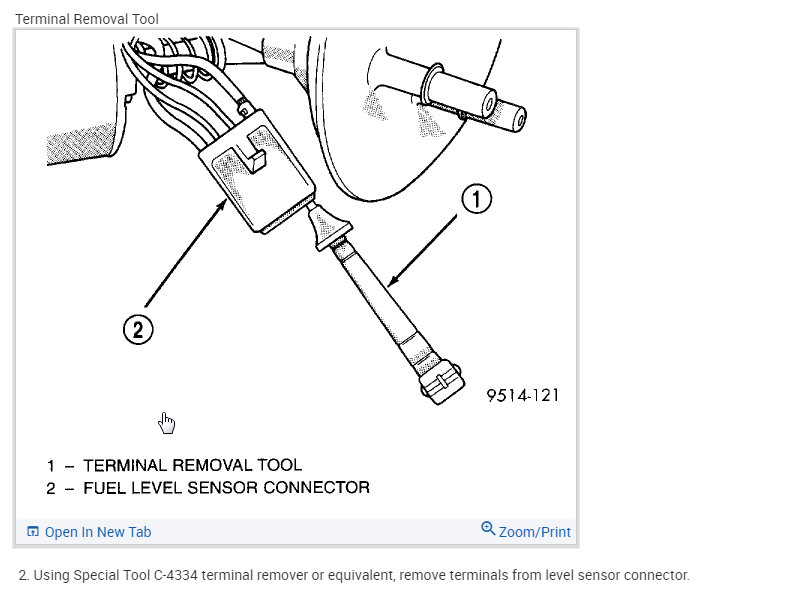 Terminal Removal Tool

1

2

9514-121

1 – TERMINAL REMOVAL TOOL
2 – FUEL LEVEL SENSOR CONNECTOR

Open In New Tab

Zoom/Print

2. Using Special Tool C-4334 terminal remover or equivalent, remove terminals from level sensor connector.